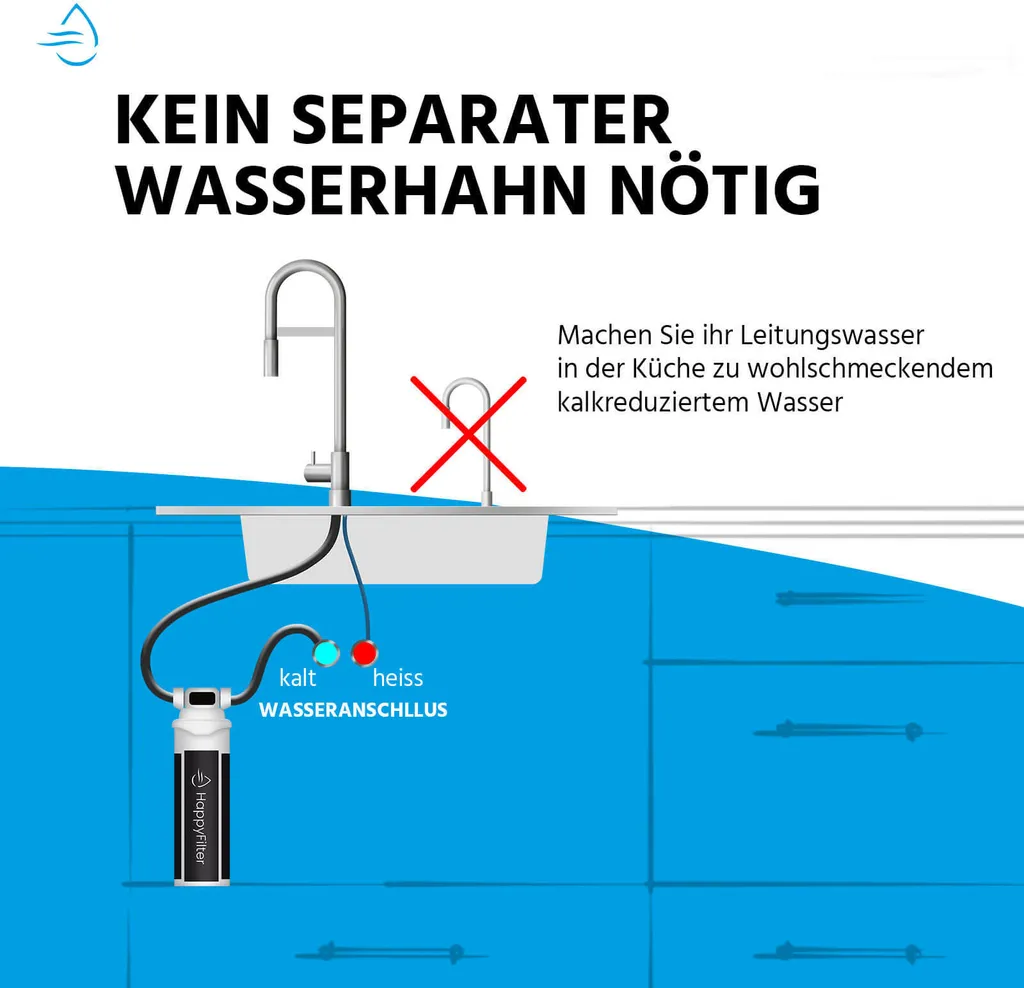 KEIN SEPARATER WASSERHAHN NÖTIG

Machen Sie ihr Leitungswasser in der Küche zu wohlschmeckendem kalkreduziertem Wasser

kalt

heiss

WASSERANSCHLLUS

HappyFilter